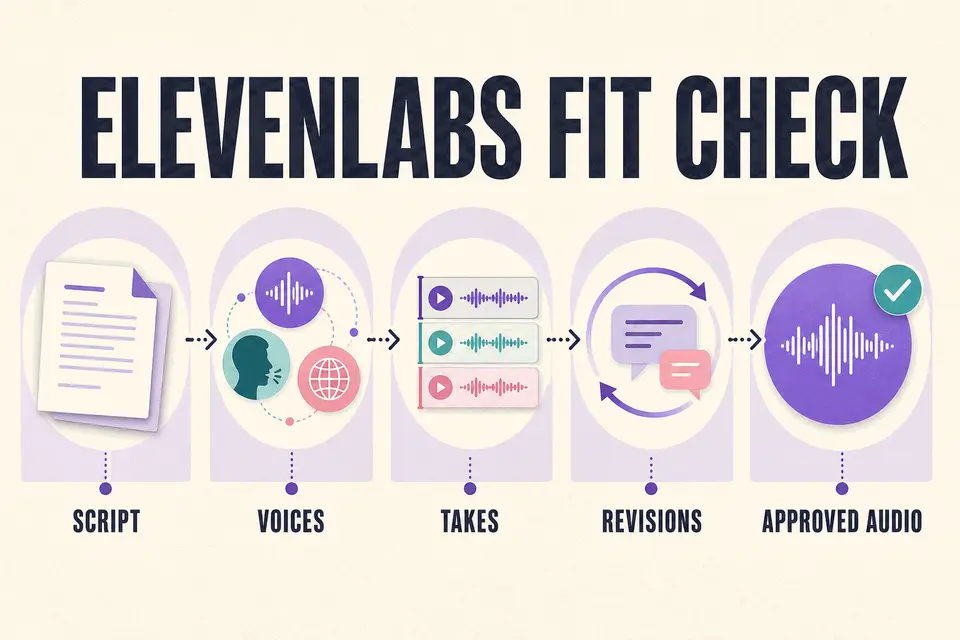 ELEVENLABS FIT CHECK

SCRIPT

VOICES

TAKES

REVISIONS

APPROVED AUDIO